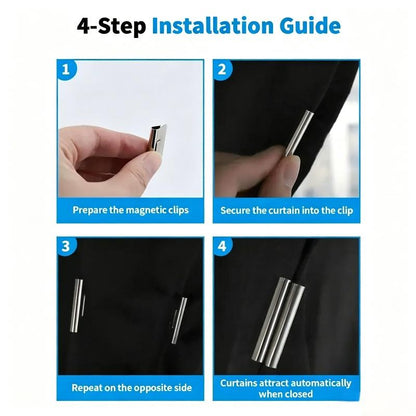 4-Step Installation Guide

1

Prepare the magnetic clips

2

Secure the curtain into the clip

3

Repeat on the opposite side

4

Curtains attract automatically when closed